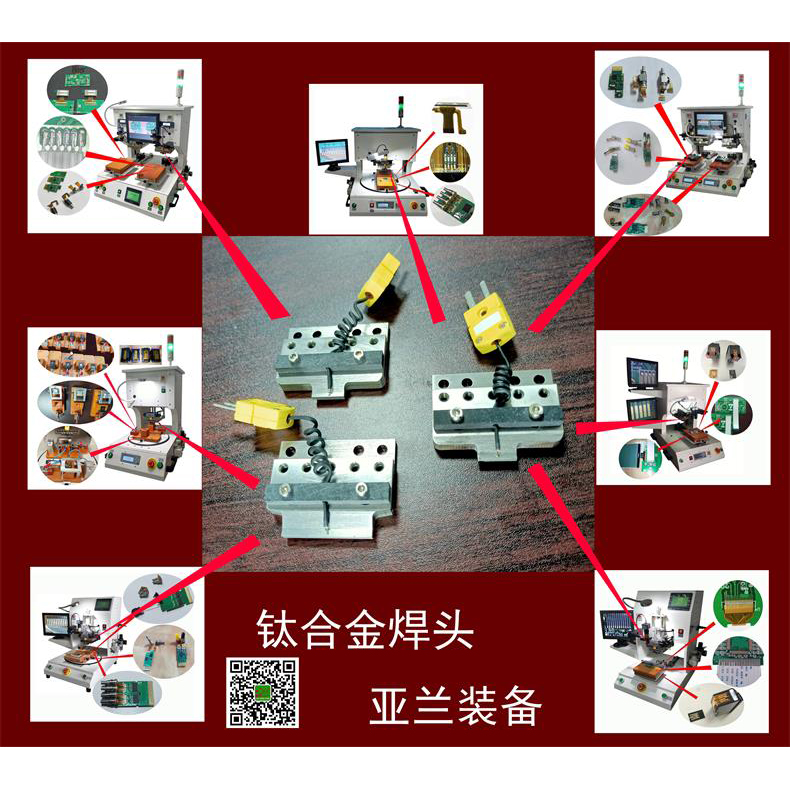 钛合金焊头

亚兰装备